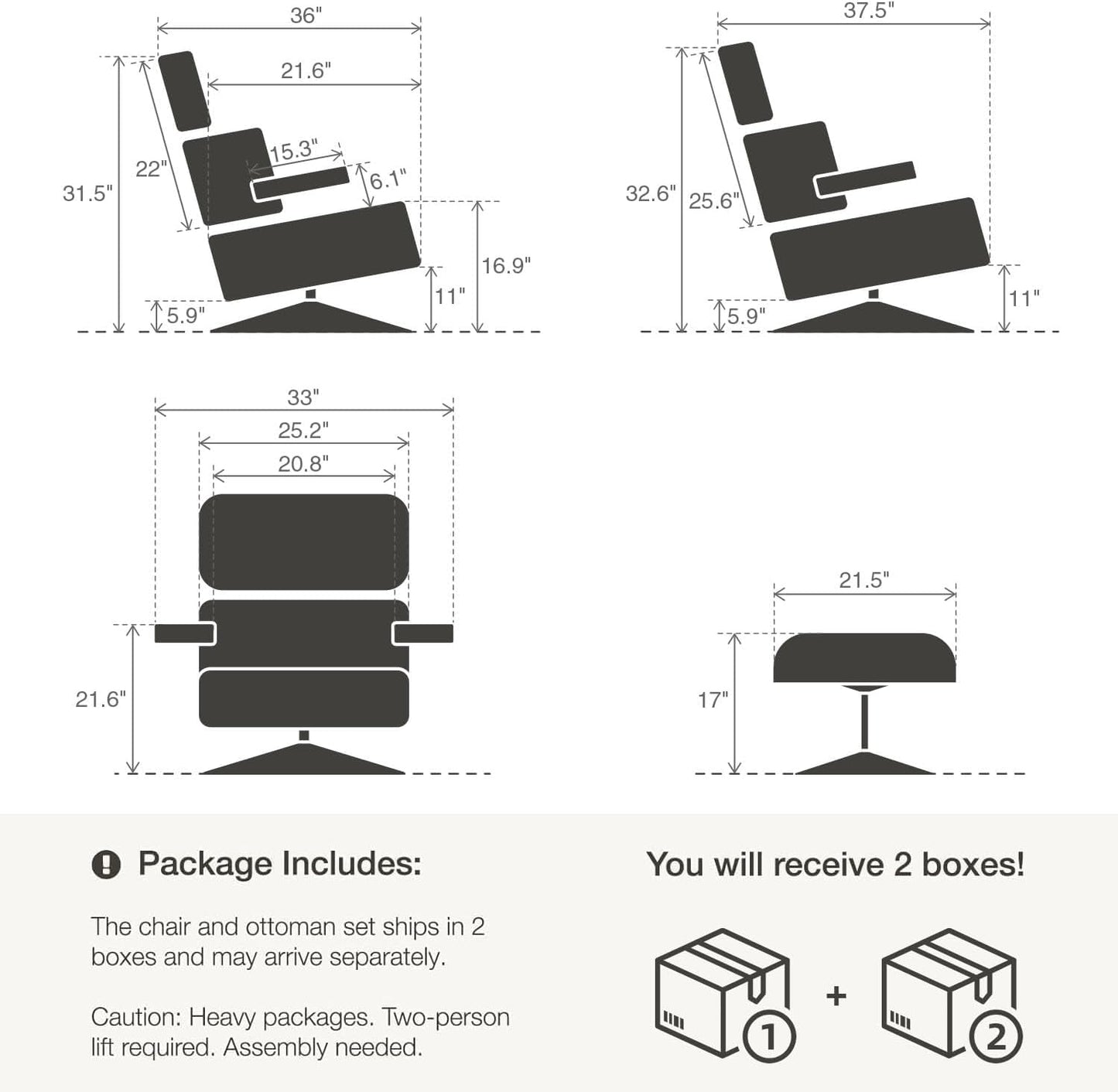 36"
21.6"
15.3"
22"
6.1"
31.5"
16.9"
11"
5.9"

37.5"
32.6"
25.6"
11"
5.9"

33"
25.2"
20.8"
21.6"

21.5"
17"

Package Includes:

The chair and ottoman set ships in 2 boxes and may arrive separately.

Caution: Heavy packages. Two-person lift required. Assembly needed.

You will receive 2 boxes!

1 + 2